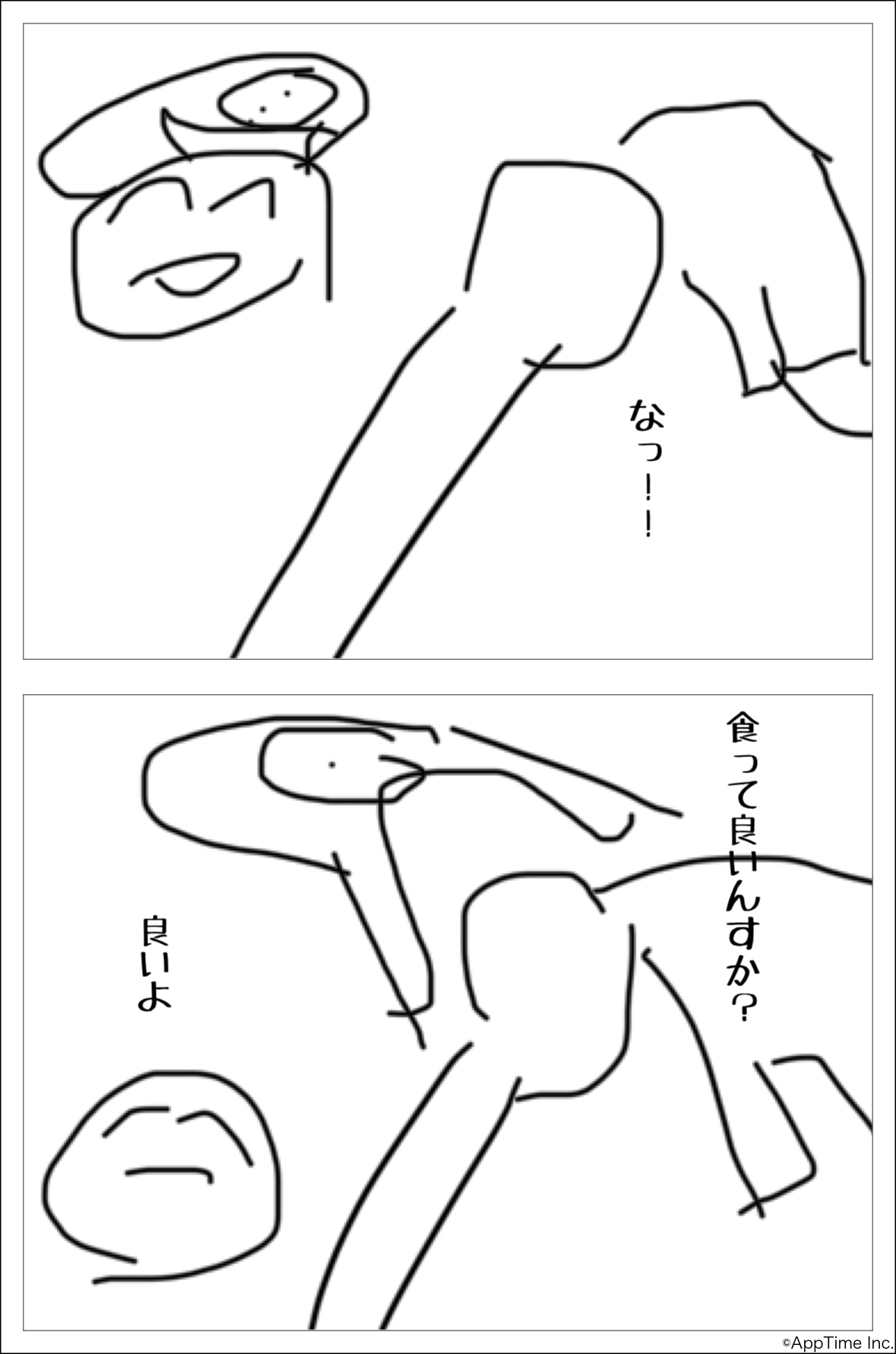 なっ!!

食って良いんすか?

良いよ

©AppTime Inc.