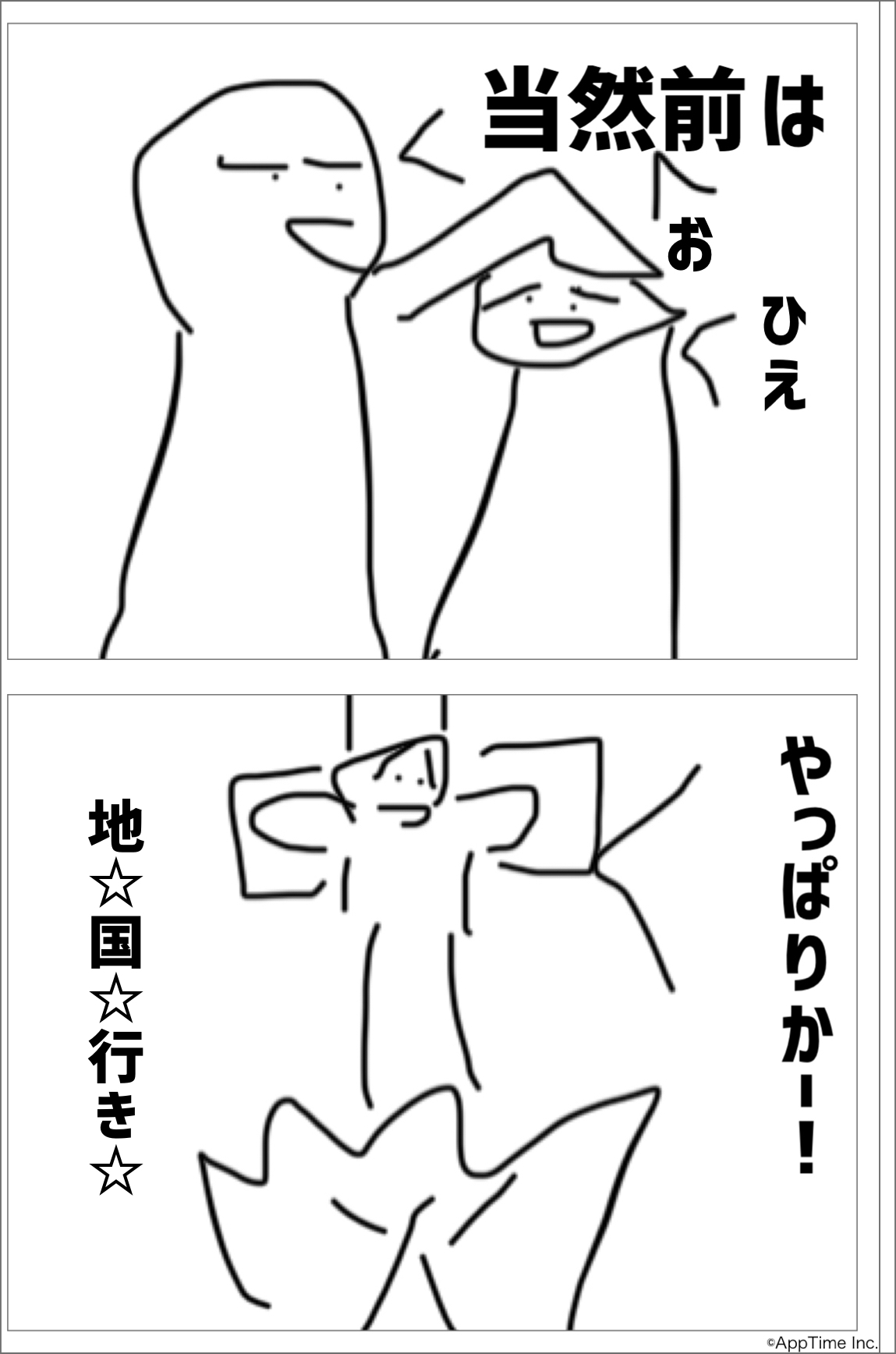 当然前は

お

ひぇ

やっぱりかー!

地☆国☆行き☆

©AppTime Inc.