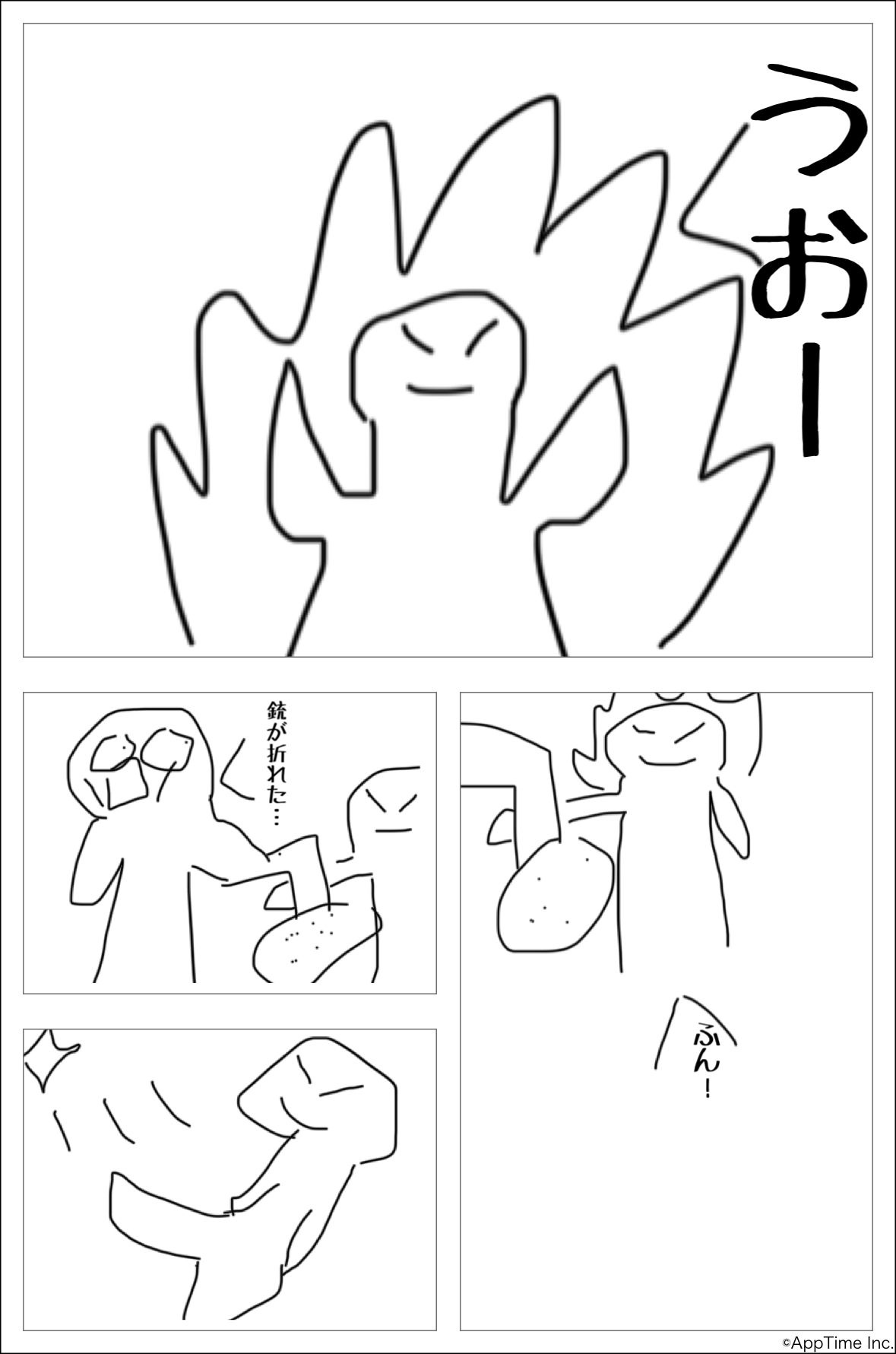 うおー

ふん！

銃が折れた…

©AppTime Inc.